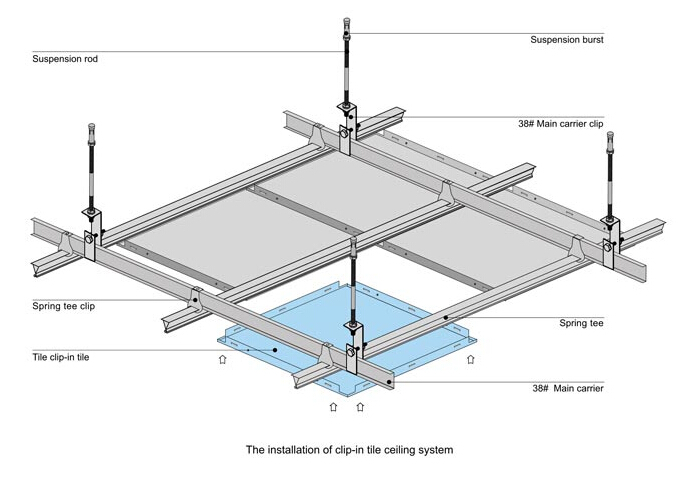 Suspension burst

Suspension rod

38# Main carrier clip

Spring tee clip

Spring tee

Tile clip-in tile

38# Main carrier

The installation of clip-in tile ceiling system